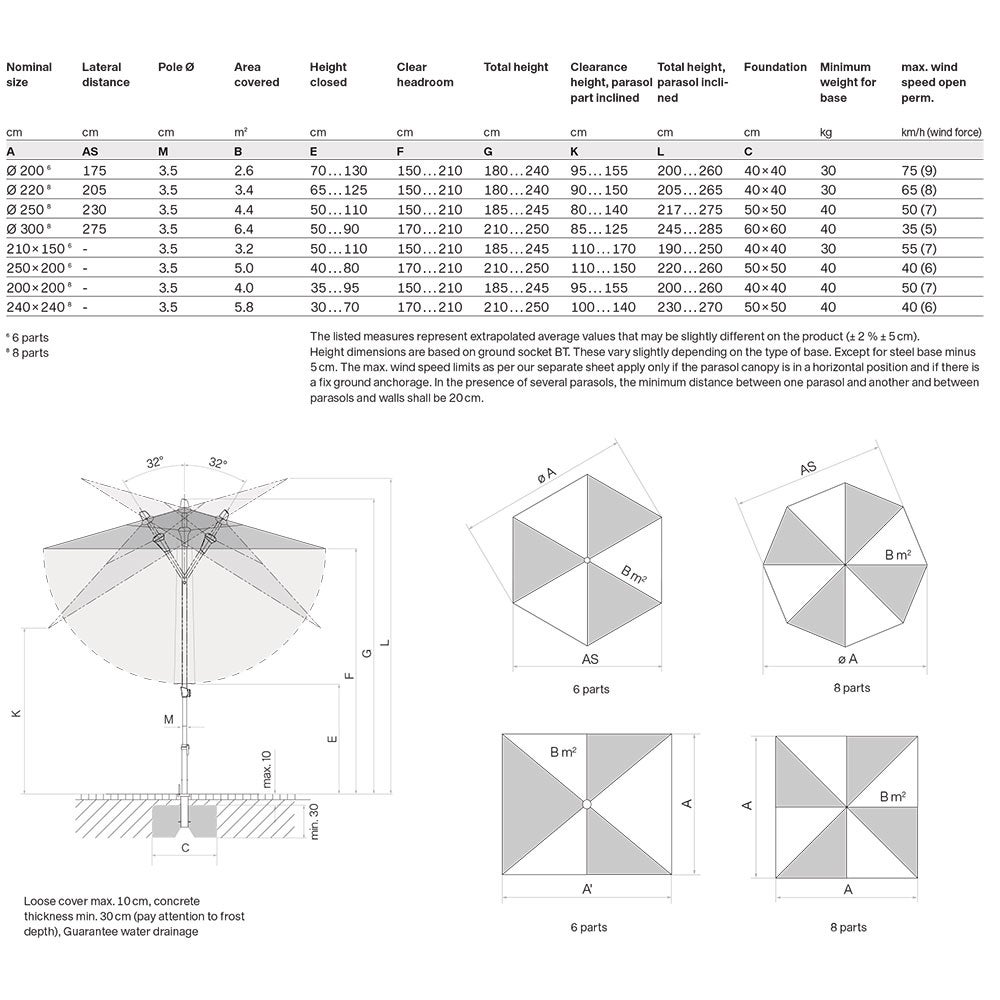 | Nominal size | Lateral distance | Pole Ø | Area covered | Height closed | Clear headroom | Total height | Clearance height, parasol part inclined | Total height, parasol inclined | Foundation | Minimum weight for base | max. wind speed open perm. |
|---|---|---|---|---|---|---|---|---|---|---|---|
| cm | cm | cm | m² | cm | cm | cm | cm | cm | cm | kg | km/h (wind force) |
| A | AS | M | B | E | F | G | K | L | C | | |
| Ø 200 ⁶ | 175 | 3.5 | 2.6 | 70…130 | 150…210 | 180…240 | 95…155 | 200…260 | 40×40 | 30 | 75 (9) |
| Ø 220 ⁸ | 205 | 3.5 | 3.4 | 65…125 | 150…210 | 180…240 | 90…150 | 205…265 | 40×40 | 30 | 65 (8) |
| Ø 250 ⁸ | 230 | 3.5 | 4.4 | 50…110 | 150…210 | 185…245 | 80…140 | 217…275 | 50×50 | 40 | 50 (7) |
| Ø 300 ⁸ | 275 | 3.5 | 6.4 | 50…90 | 170…210 | 210…250 | 85…125 | 245…285 | 60×60 | 40 | 35 (5) |
| 210×150 ⁶ | - | 3.5 | 3.2 | 50…110 | 150…210 | 185…245 | 110…170 | 190…250 | 40×40 | 30 | 55 (7) |
| 250×200 ⁶ | - | 3.5 | 5.0 | 40…80 | 170…210 | 210…250 | 110…150 | 220…260 | 50×50 | 40 | 40 (6) |
| 200×200 ⁸ | - | 3.5 | 4.0 | 35…95 | 150…210 | 185…245 | 95…155 | 200…260 | 40×40 | 40 | 50 (7) |
| 240×240 ⁸ | - | 3.5 | 5.8 | 30…70 | 170…210 | 210…250 | 100…140 | 230…270 | 50×50 | 40 | 40 (6) |

⁶ 6 parts
⁸ 8 parts

The listed measures represent extrapolated average values that may be slightly different on the product (± 2 % ± 5 cm). Height dimensions are based on ground socket BT. These vary slightly depending on the type of base. Except for steel base minus 5 cm. The max. wind speed limits as per our separate sheet apply only if the parasol canopy is in a horizontal position and if there is a fix ground anchorage. In the presence of several parasols, the minimum distance between one parasol and another and between parasols and walls shall be 20 cm.

32° 32°
K M E F G L max. 10 min. 30 C

Loose cover max. 10 cm, concrete thickness min. 30 cm (pay attention to frost depth), Guarantee water drainage

ø A B m² AS
6 parts

AS B m² ø A
8 parts

B m² A A'
6 parts

A B m² A
8 parts